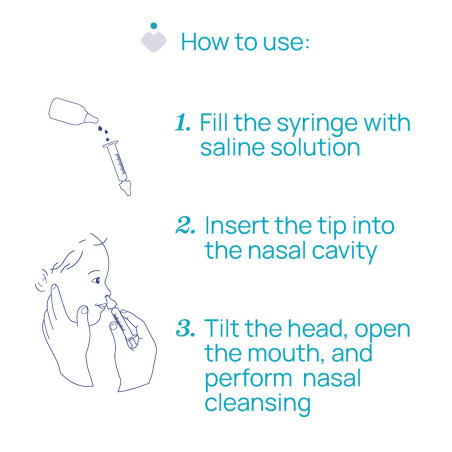 How to use:

1. Fill the syringe with saline solution

2. Insert the tip into the nasal cavity

3. Tilt the head, open the mouth, and perform nasal cleansing